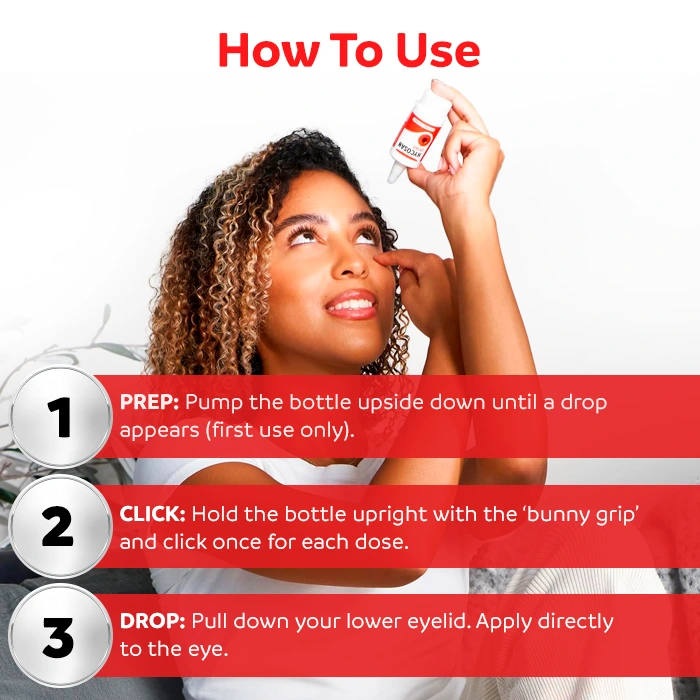 How To Use

HYCOSAN

1 PREP: Pump the bottle upside down until a drop appears (first use only).

2 CLICK: Hold the bottle upright with the 'bunny grip' and click once for each dose.

3 DROP: Pull down your lower eyelid. Apply directly to the eye.